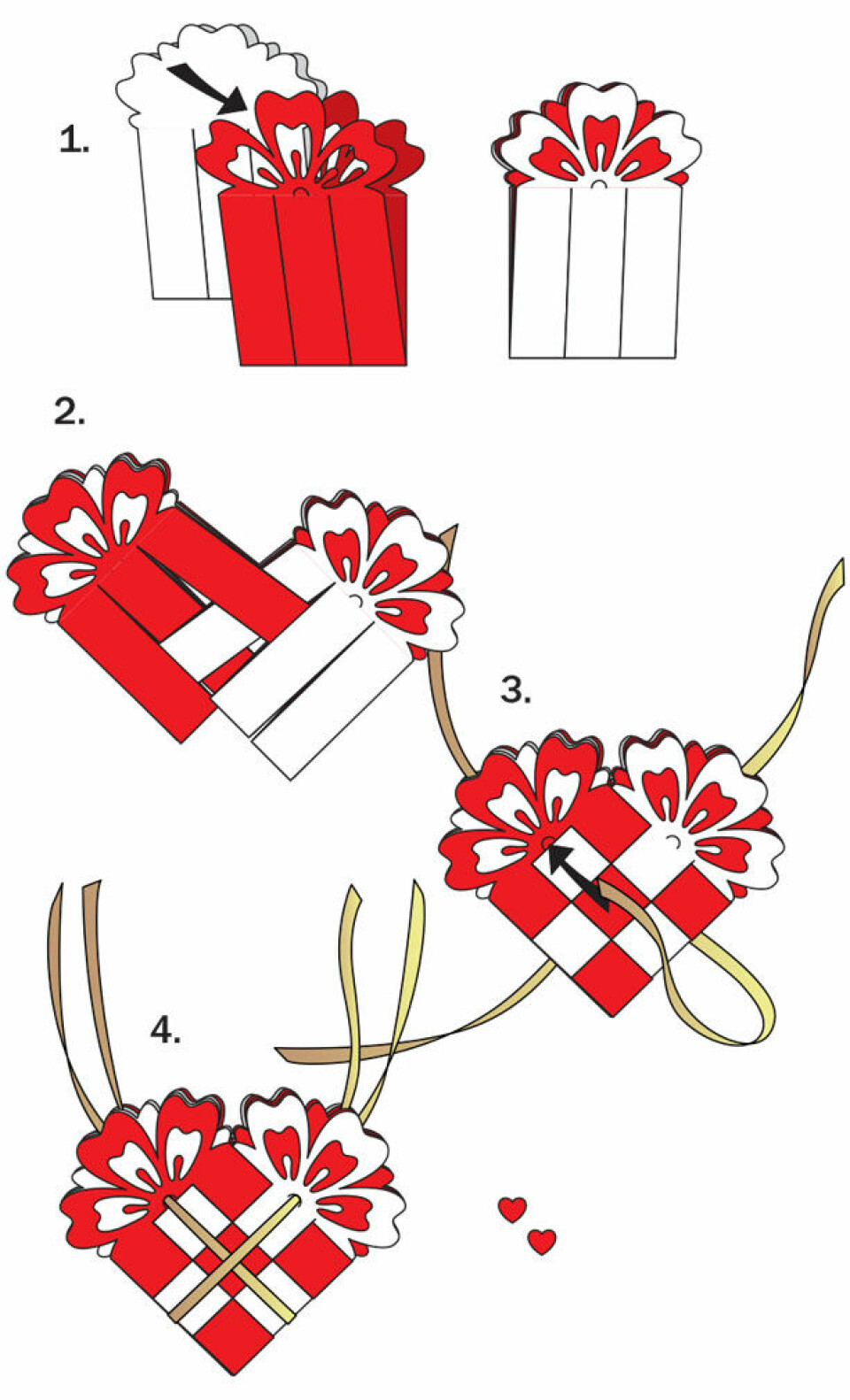 1.

2.

3.

4.